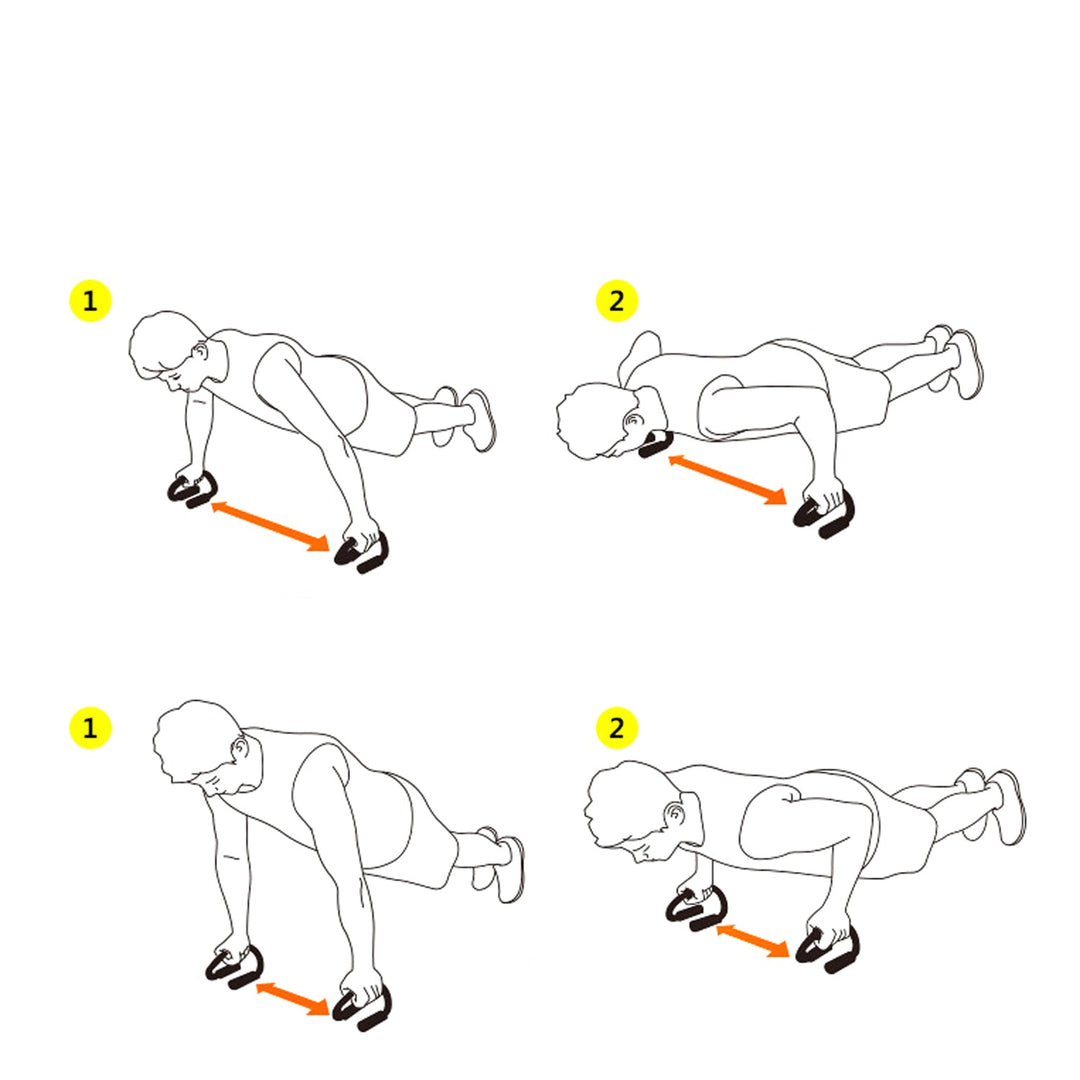 1

2

1

2